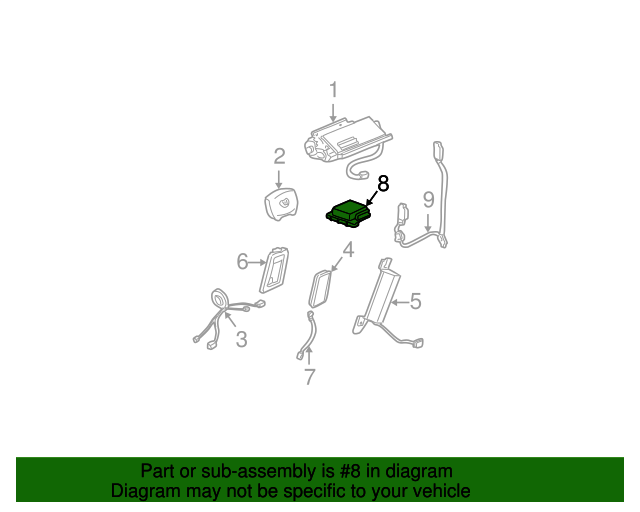 1
2
8
9
6
4
5
3
7

Part or sub-assembly is #8 in diagram
Diagram may not be specific to your vehicle