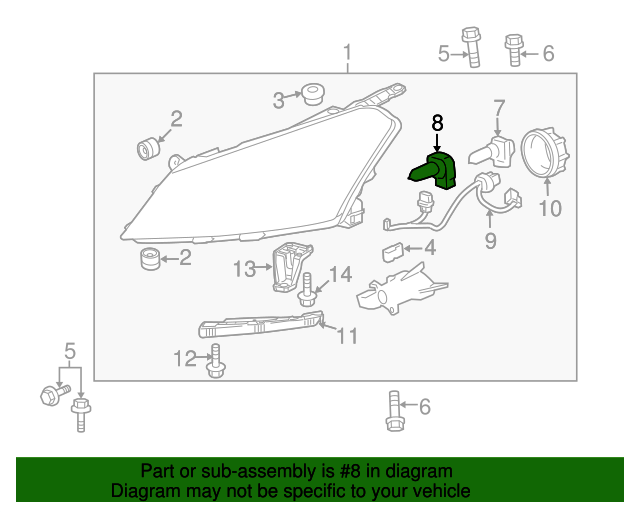 1
5
6
3
2
8
7
10
9
2
4
13
14
11
12
5
6

Part or sub-assembly is #8 in diagram
Diagram may not be specific to your vehicle