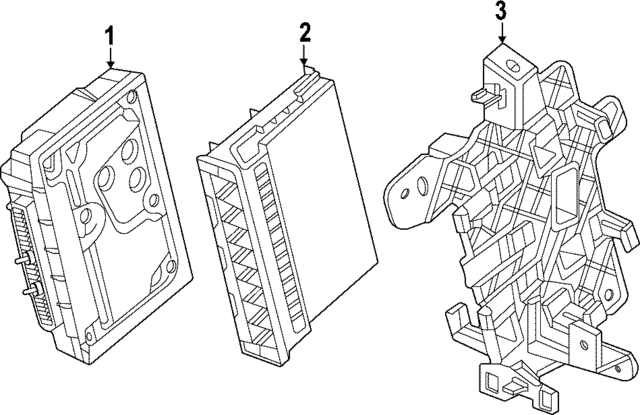 1
2
3