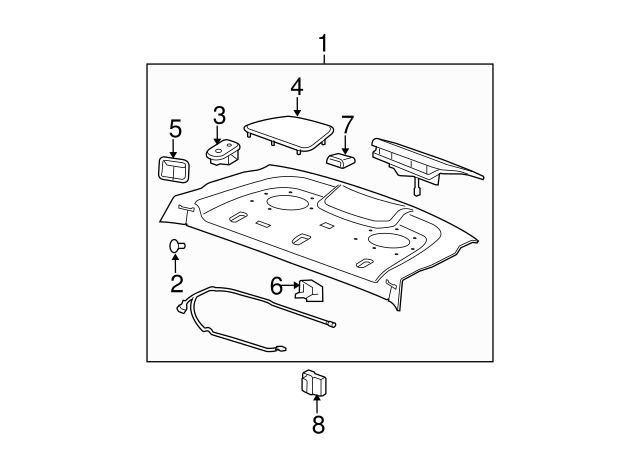 1
4
3
7
5
2
6
8