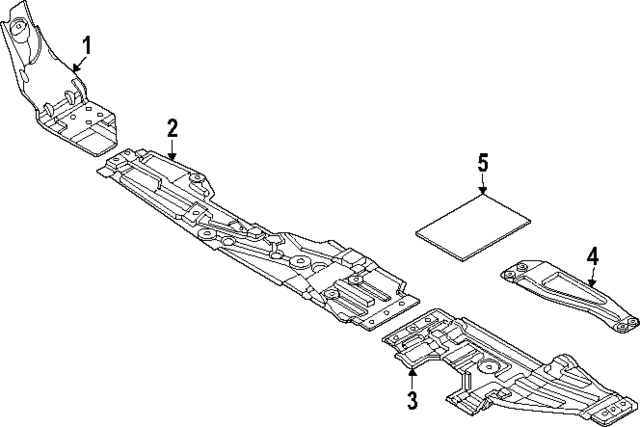 1
2
5
4
3