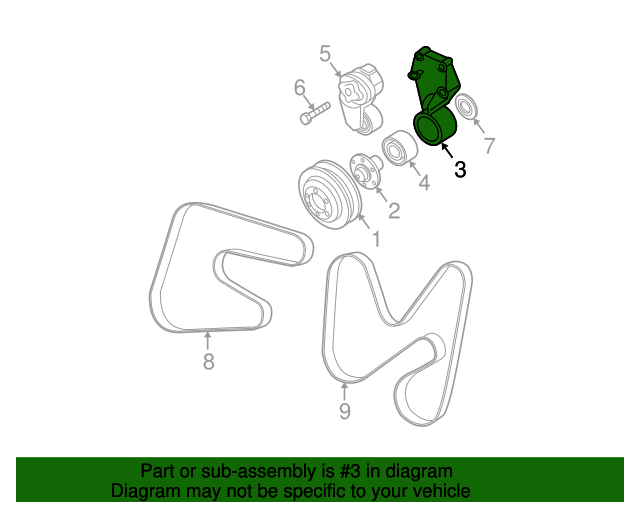 5
6
7
3
4
2
1
8
9

Part or sub-assembly is #3 in diagram
Diagram may not be specific to your vehicle