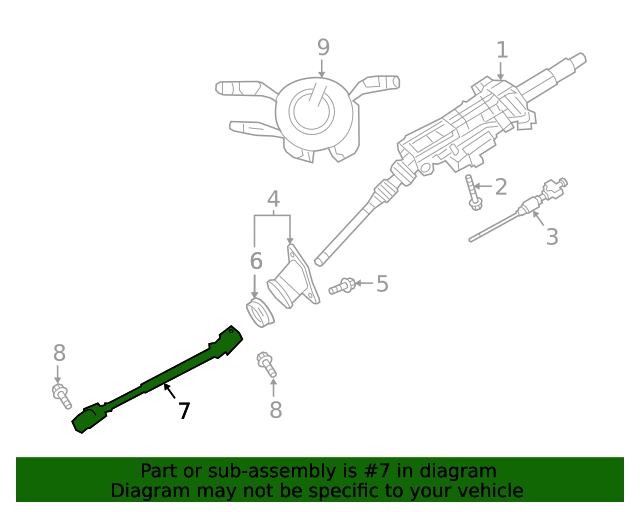 9
1
2
3
4
6
5
8
7
8

Part or sub-assembly is #7 in diagram
Diagram may not be specific to your vehicle