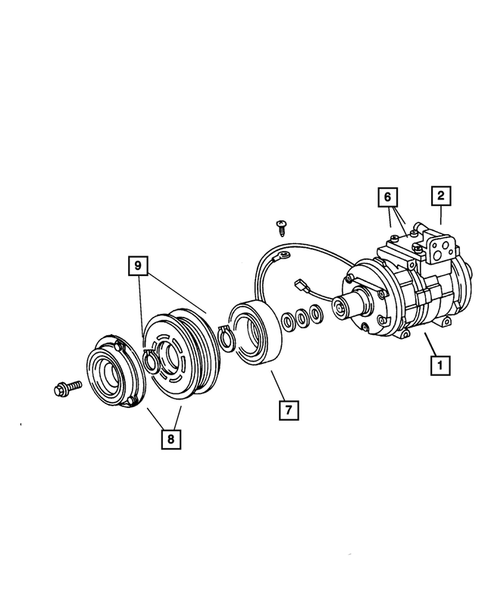 6
2
9
1
7
8