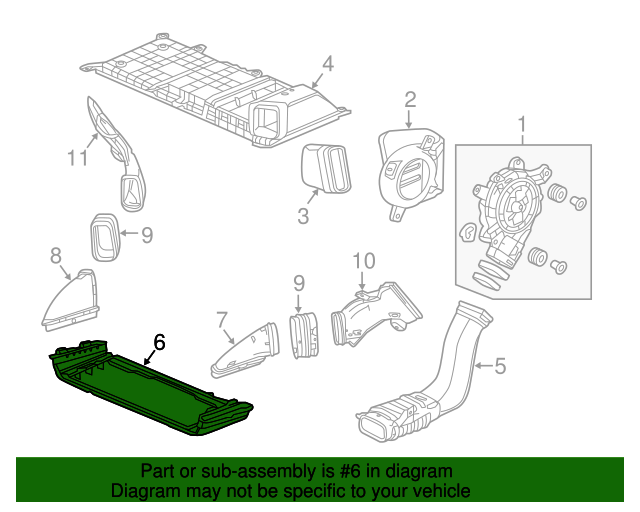 4
2
1
11
3
9
8
10
9
7
6
5

Part or sub-assembly is #6 in diagram
Diagram may not be specific to your vehicle