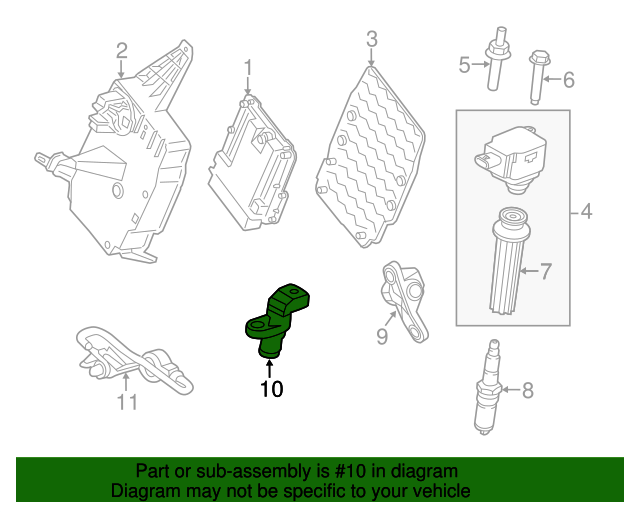 2
1
3
5
6
4
7
9
10
11
8

Part or sub-assembly is #10 in diagram
Diagram may not be specific to your vehicle