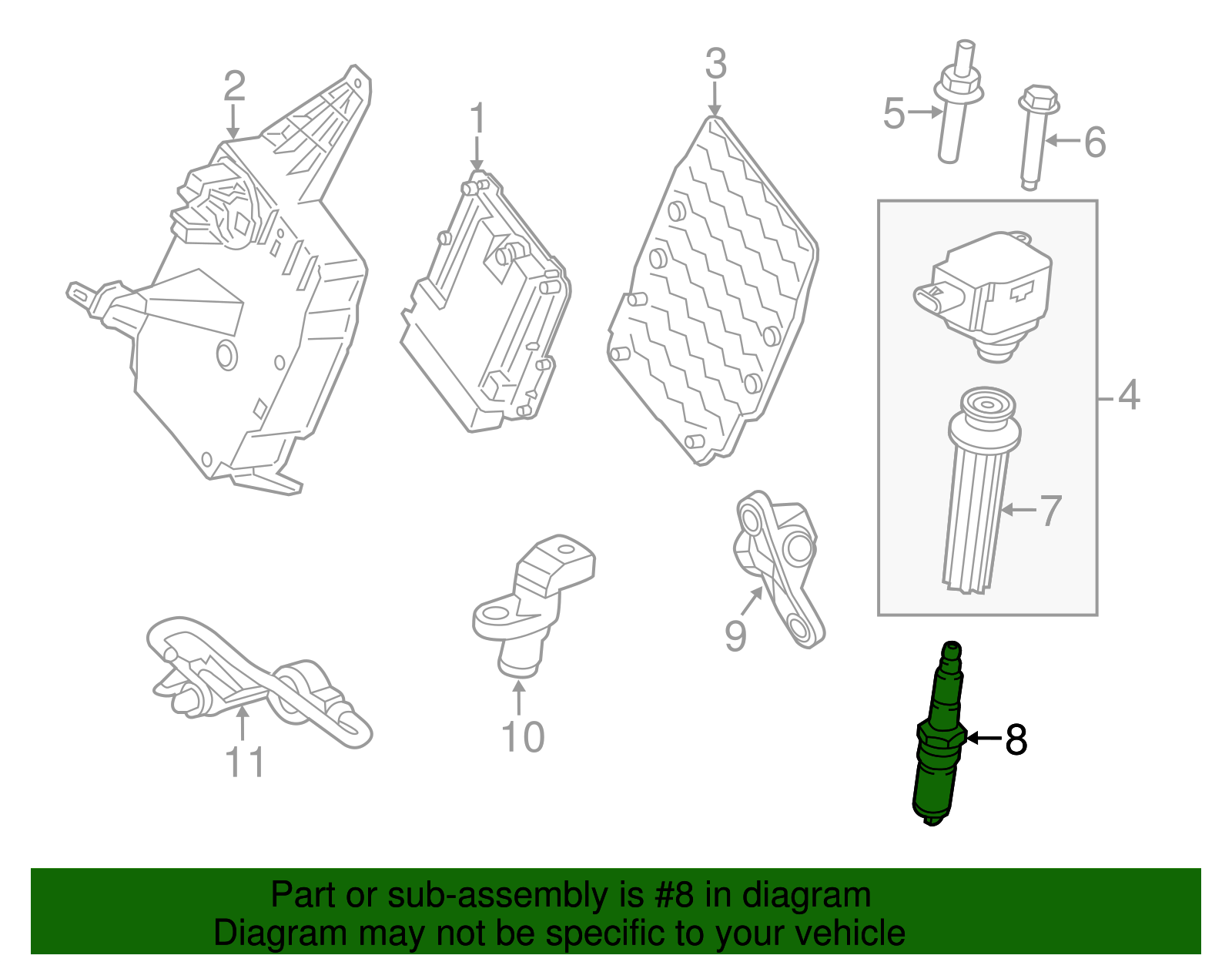 2

1

3

5

6

4

7

9

10

11

8

Part or sub-assembly is #8 in diagram
Diagram may not be specific to your vehicle