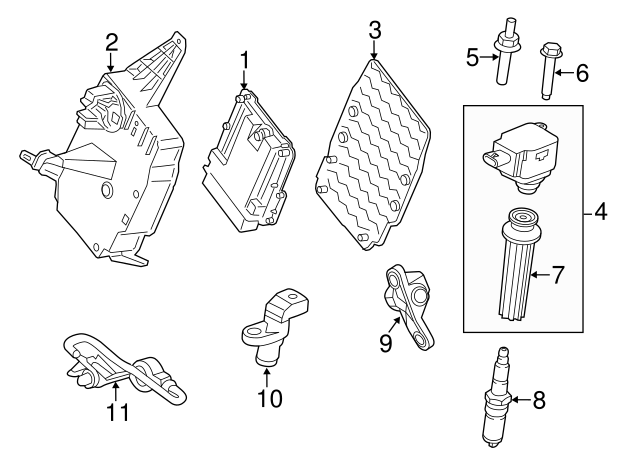 2
1
3
5
6
4
7
9
10
11
8