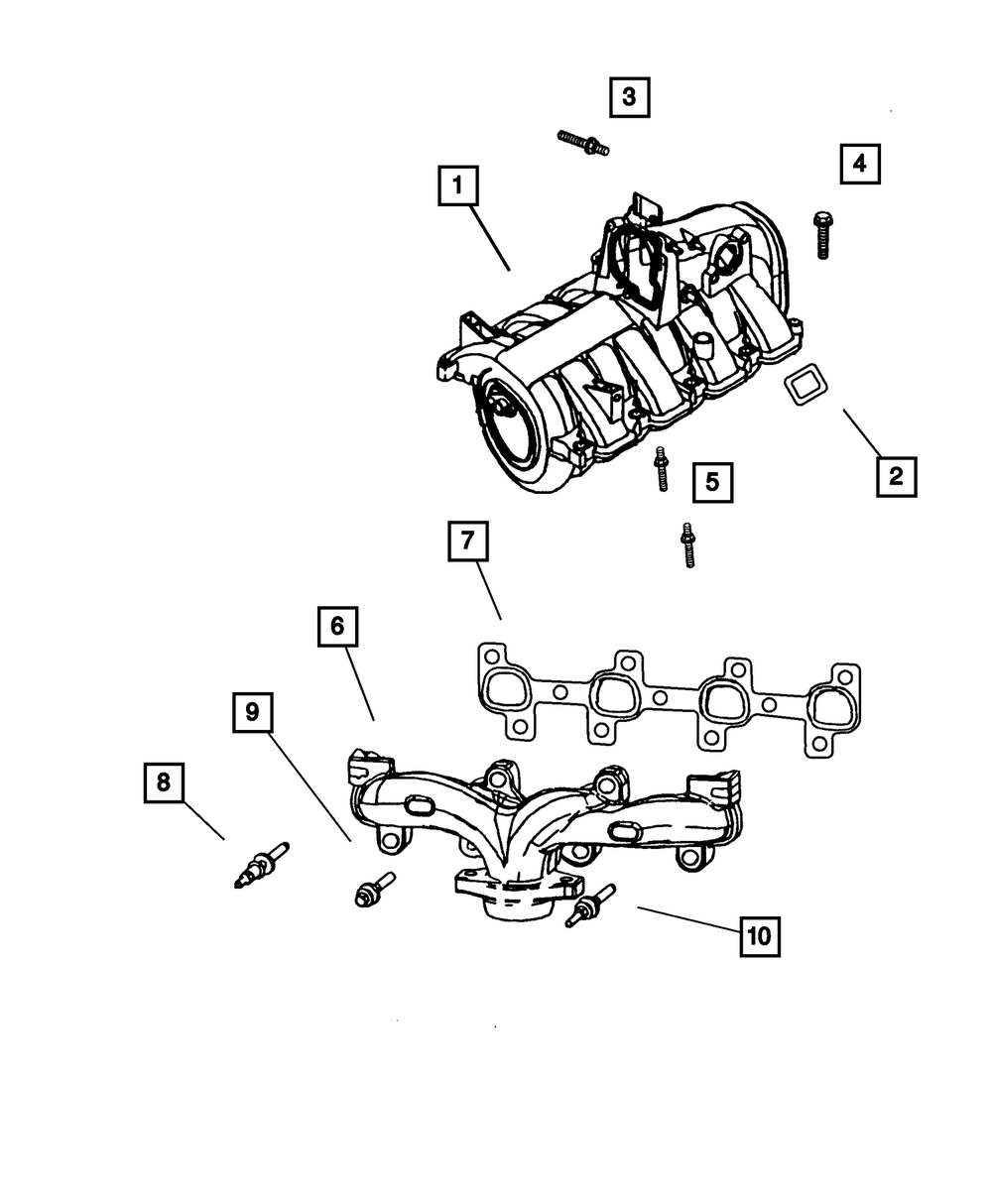 3

4

1

2

5

7

6

9

8

10