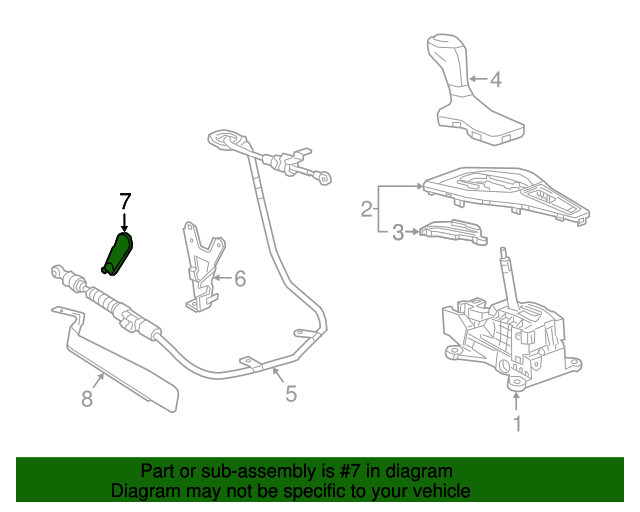 4

2

3

7

6

8

5

1

Part or sub-assembly is #7 in diagram
Diagram may not be specific to your vehicle