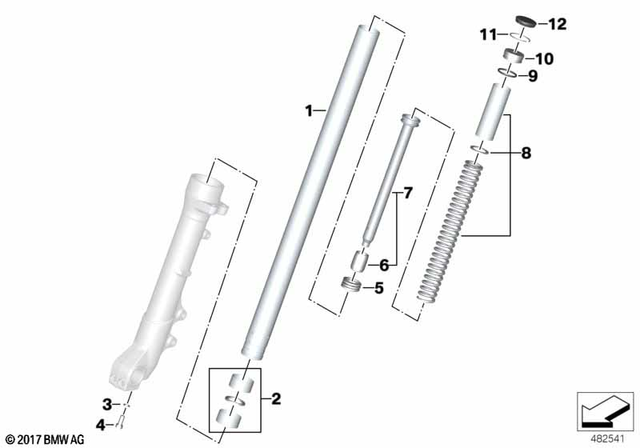 12
11
10
9
1
8
7
6
5
2
3
4
© 2017 BMW AG
482541