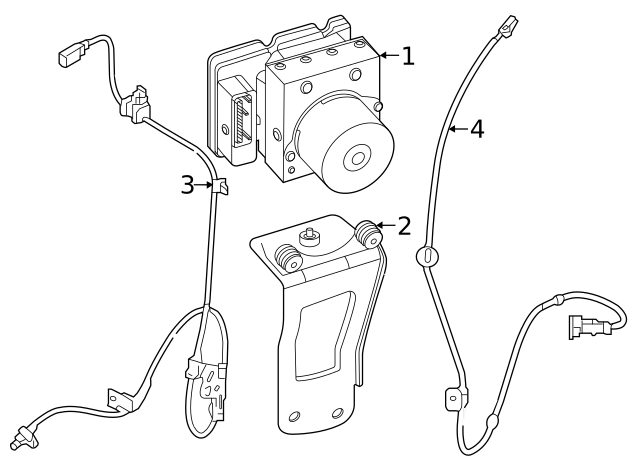 1
4
3
2