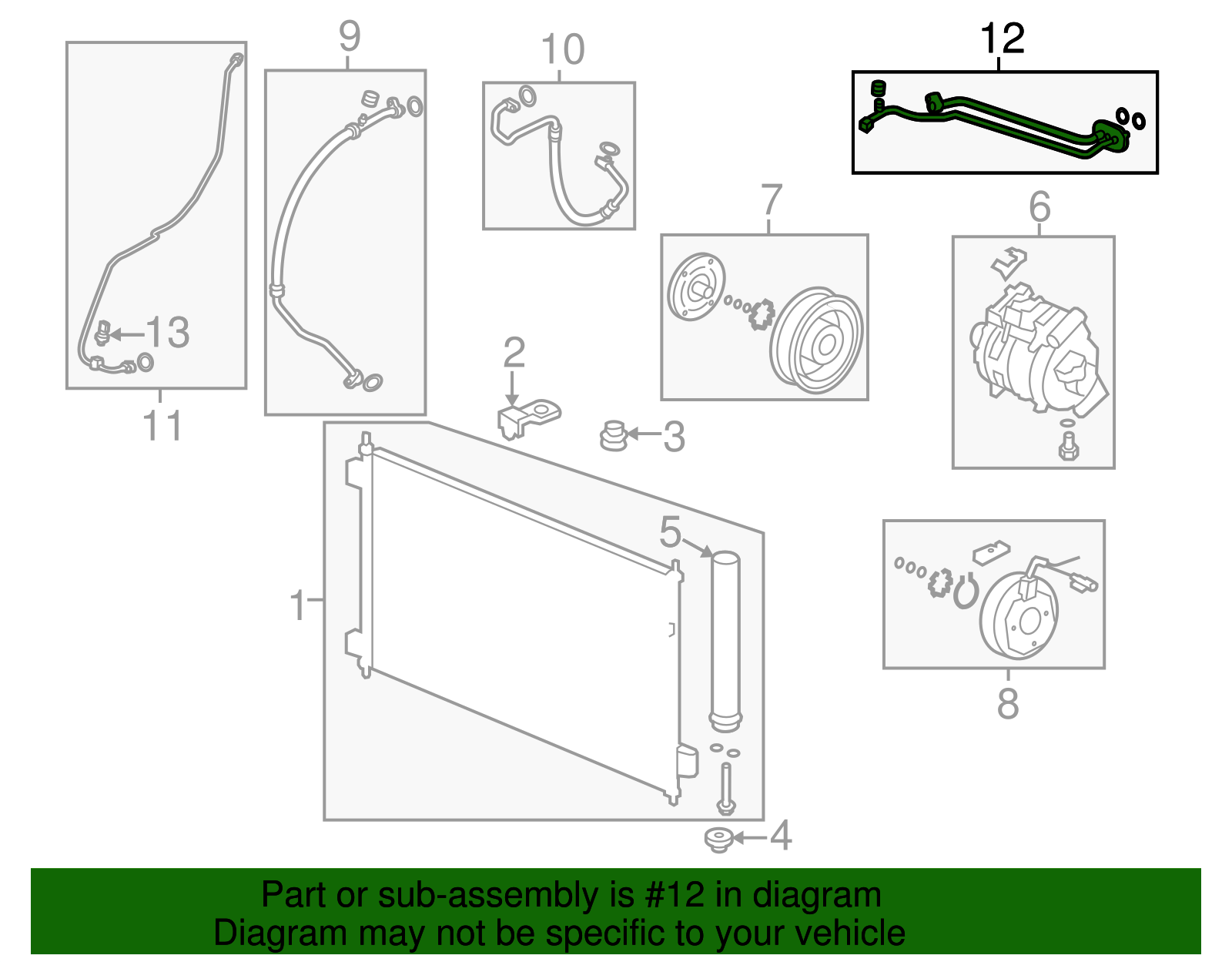 9
10
12
11
13
7
6
2
3
5
1
8
4

Part or sub-assembly is #12 in diagram
Diagram may not be specific to your vehicle