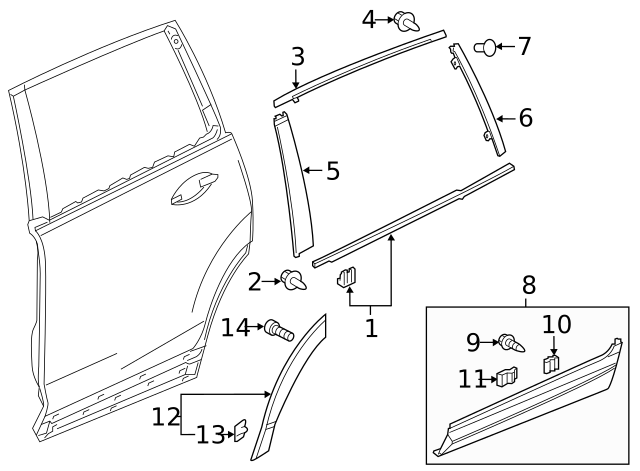 4
7
3
6
5
2
1
8
14
10
9
11
12
13