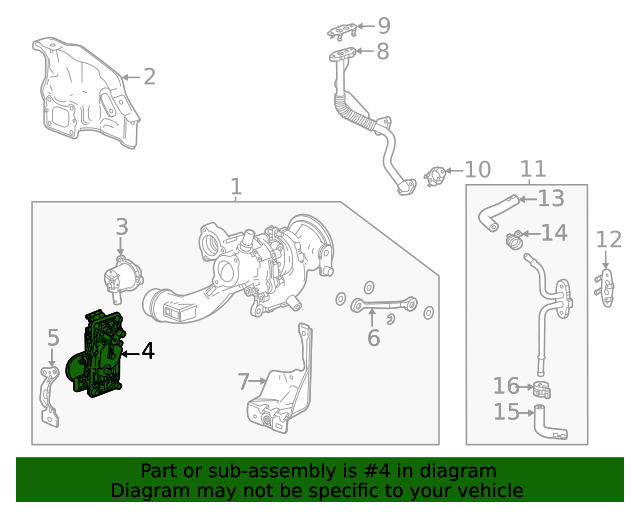 9
8
2
10
11
1
13
14
12
3
6
5
4
7
16
15

Part or sub-assembly is #4 in diagram
Diagram may not be specific to your vehicle