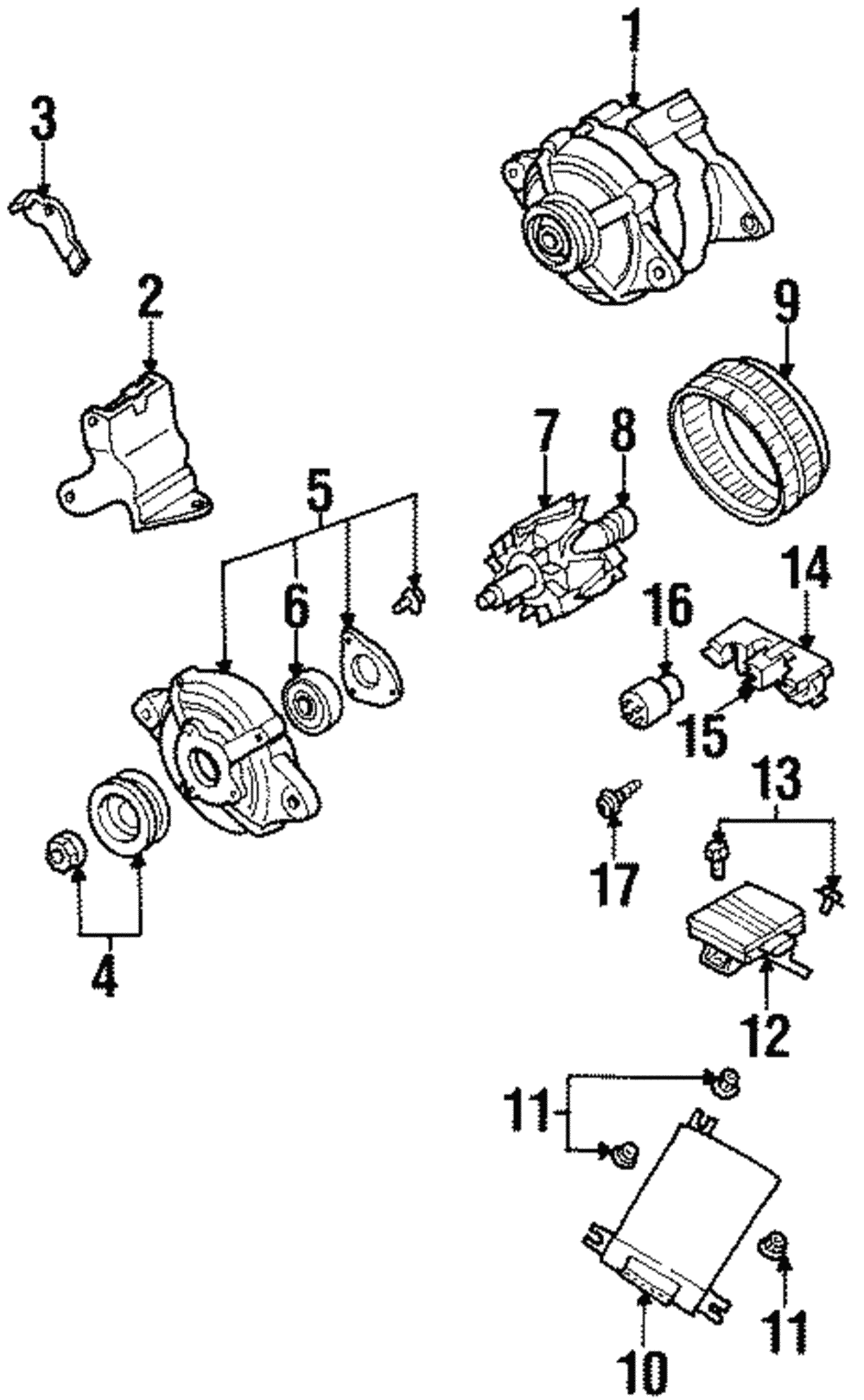 1
3
2
9
5
7
8
6
14
16
15
13
17
4
12
11
11
10