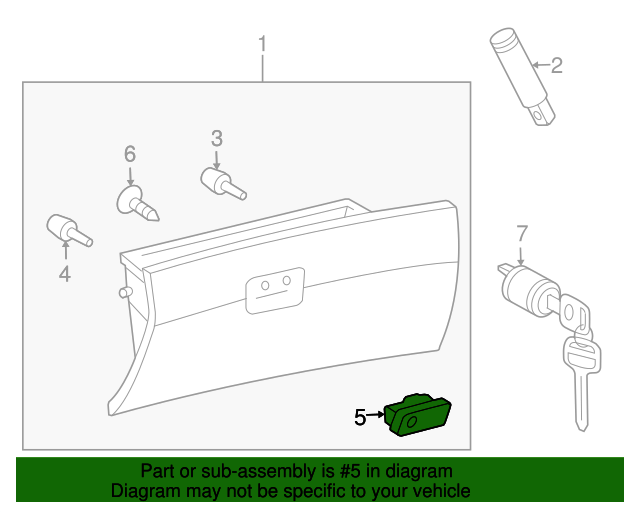 1
2
6
3
4
7
5

Part or sub-assembly is #5 in diagram
Diagram may not be specific to your vehicle