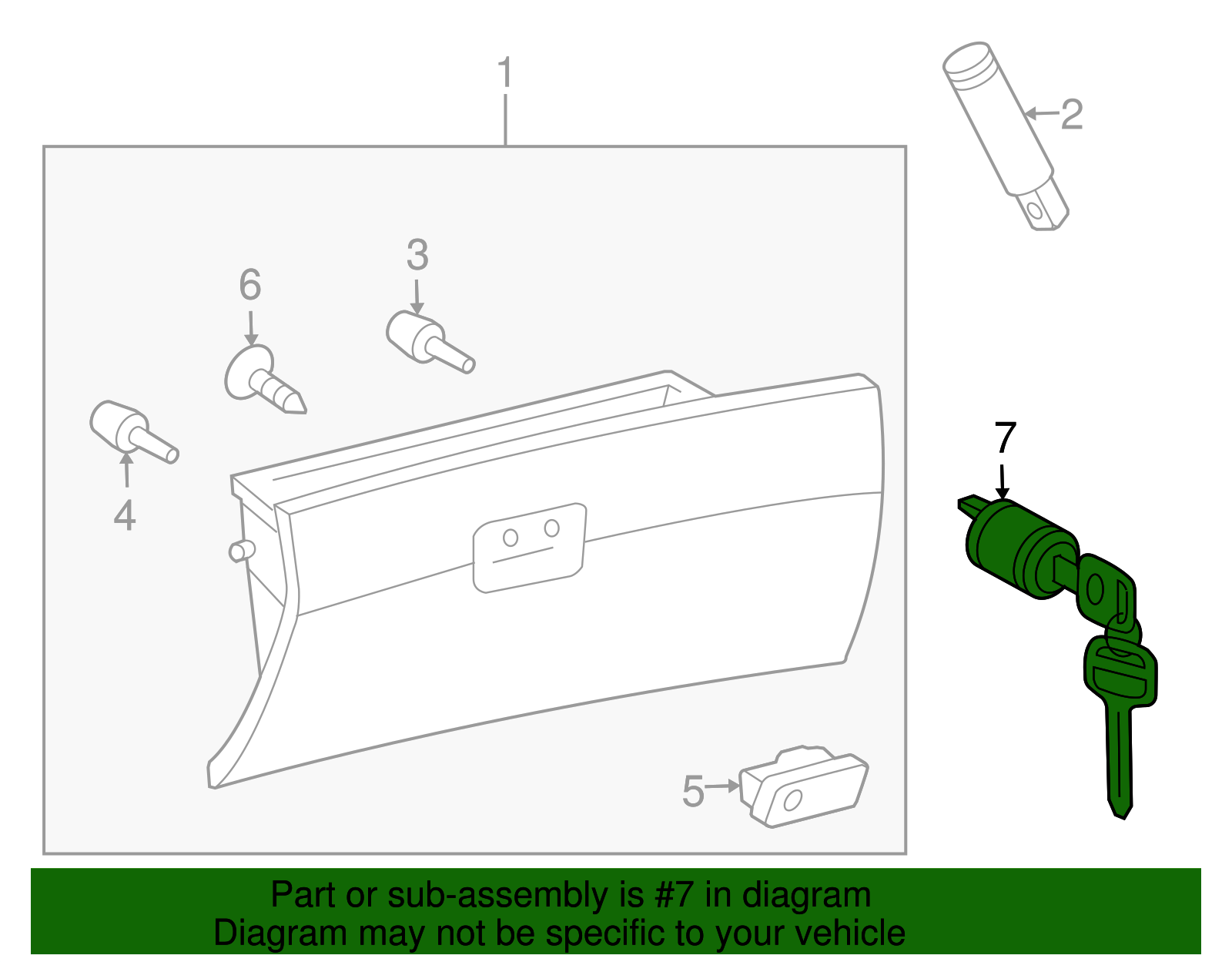 1
2
3
6
4
7
5

Part or sub-assembly is #7 in diagram
Diagram may not be specific to your vehicle