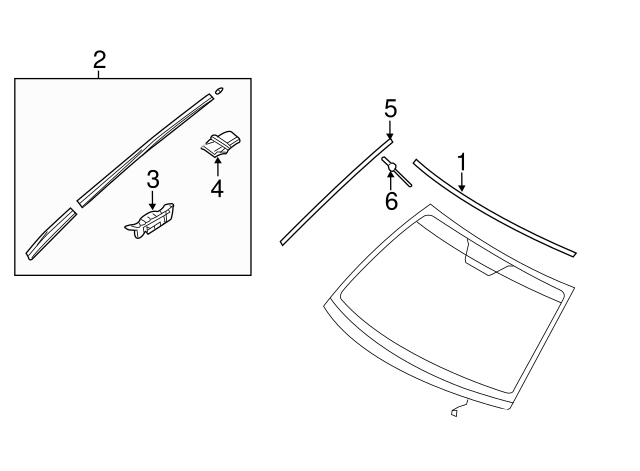 2
3
4
5
6
1