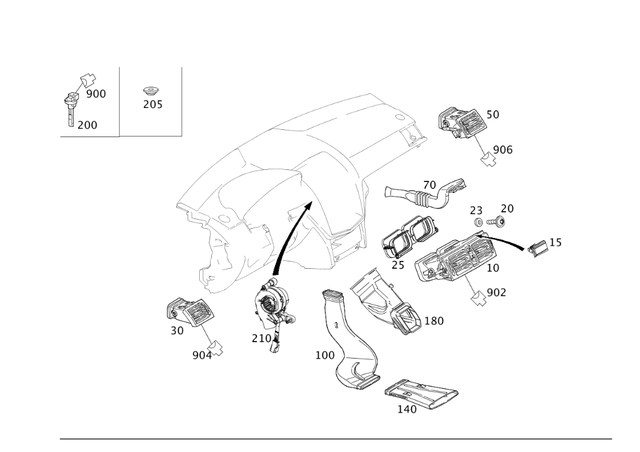 900
200
205
50
906
70
23
20
15
25
10
902
30
904
210
180
100
140