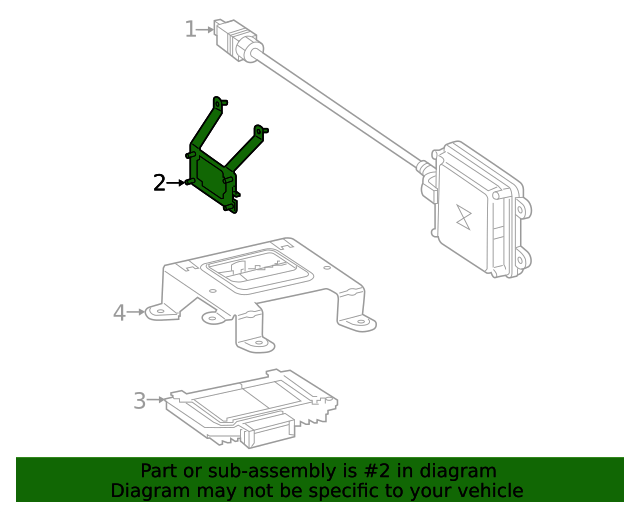 1
2
4
3
Part or sub-assembly is #2 in diagram
Diagram may not be specific to your vehicle