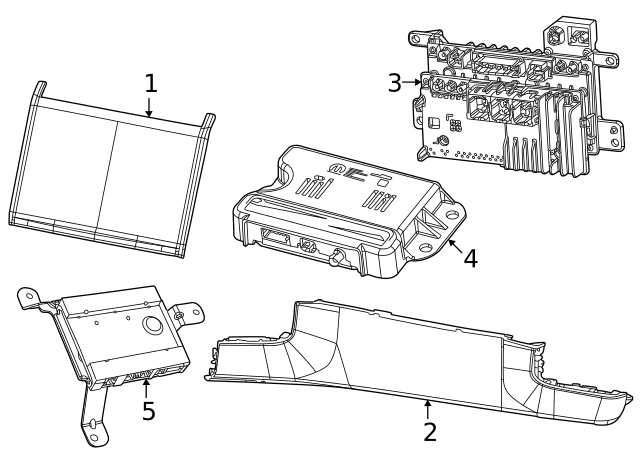 1
3
4
5
2