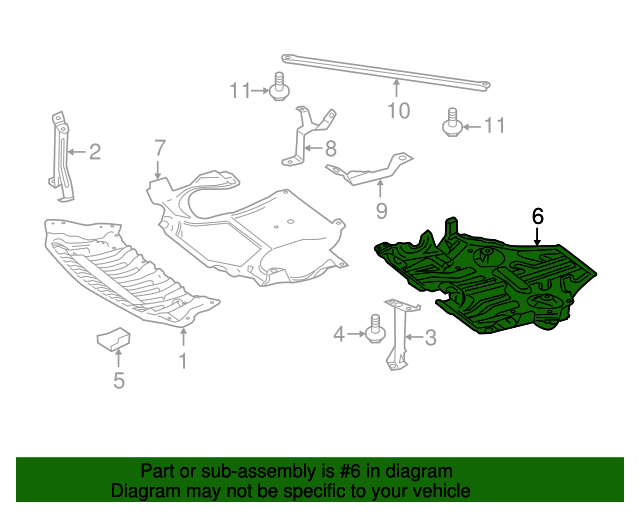 11
10
11
2
7
8
9
6
4
3
1
5

Part or sub-assembly is #6 in diagram
Diagram may not be specific to your vehicle