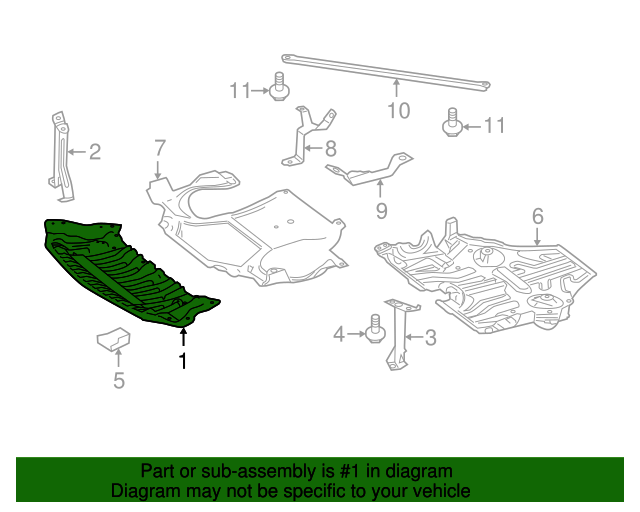 11
10
11
2
7
8
9
6
4
3
5
1

Part or sub-assembly is #1 in diagram
Diagram may not be specific to your vehicle