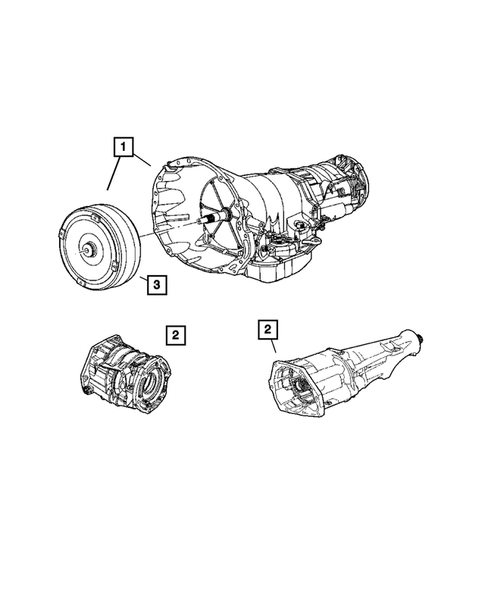 1

3

2

2