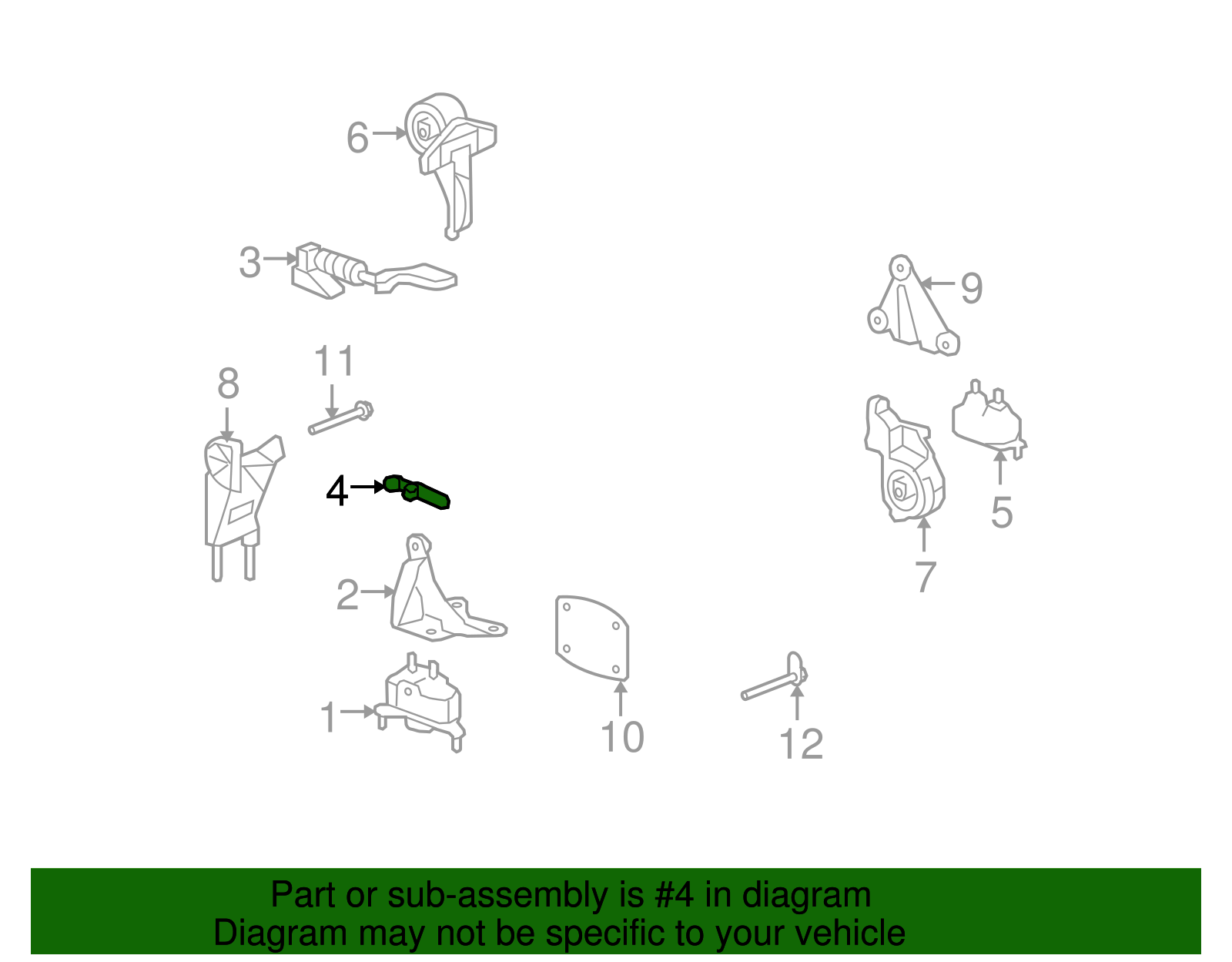 6

3

9

11

8

4

5

7

2

1

10

12

Part or sub-assembly is #4 in diagram
Diagram may not be specific to your vehicle