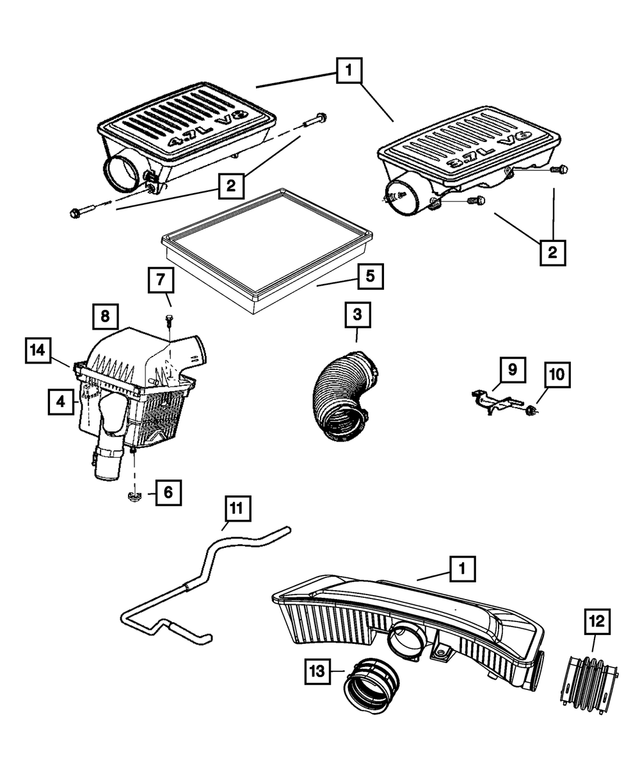 1
4.7L V8
3.7L V6
2
2
5
7
8
3
14
4
9
10
6
11
1
12
13