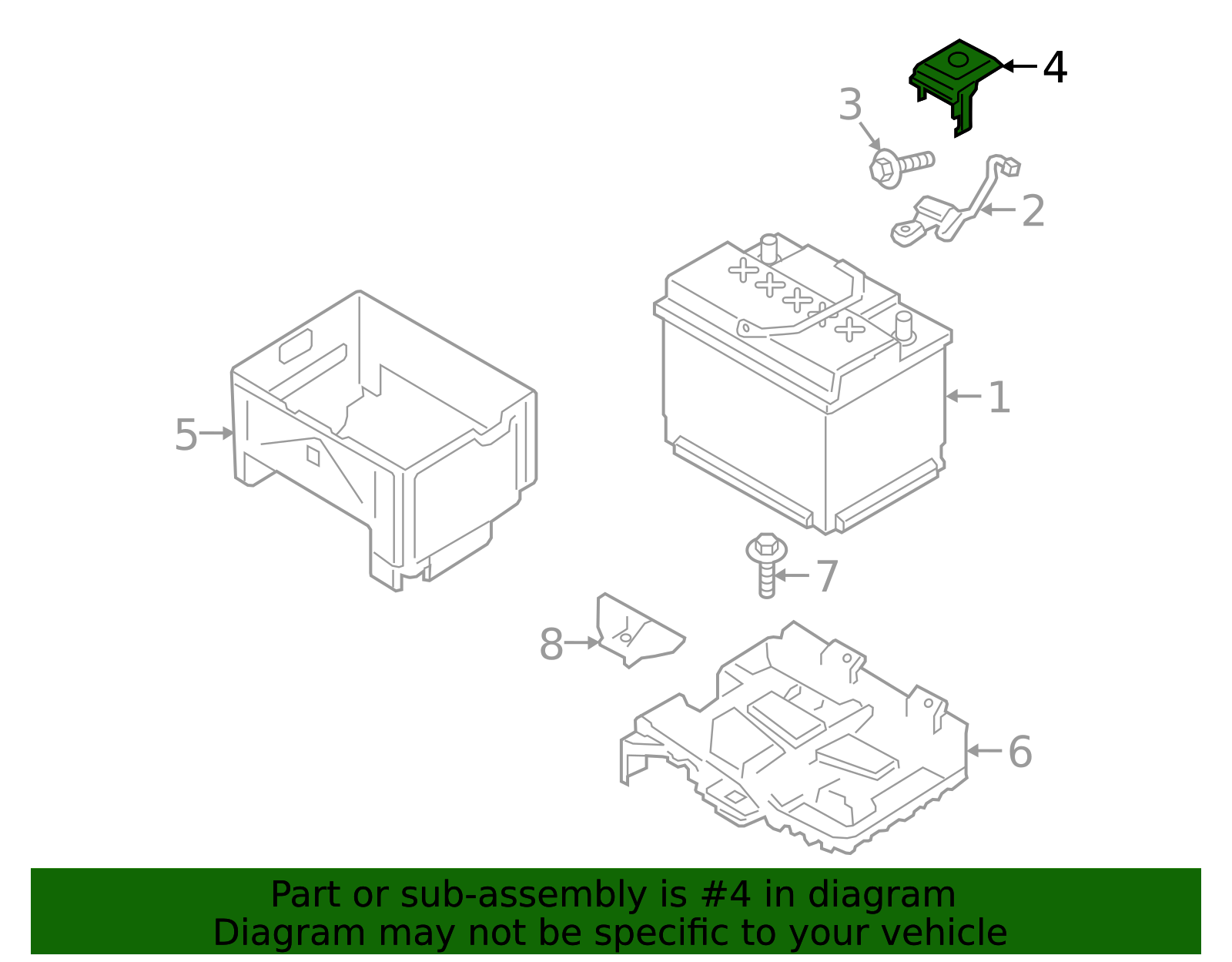 4
3
2
1
5
7
8
6

Part or sub-assembly is #4 in diagram
Diagram may not be specific to your vehicle