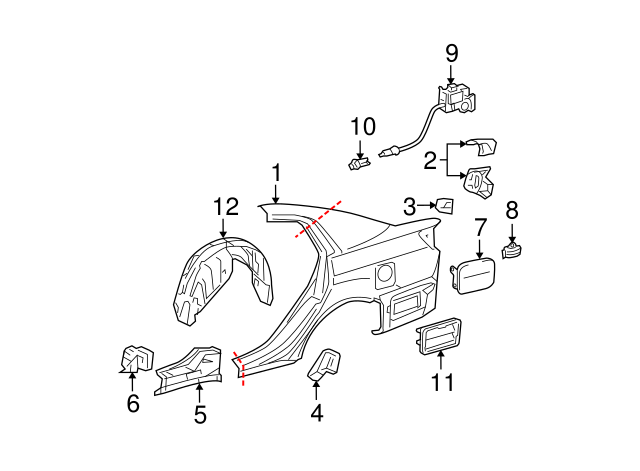 9
10
2
1
12
3
8
7
6
5
4
11