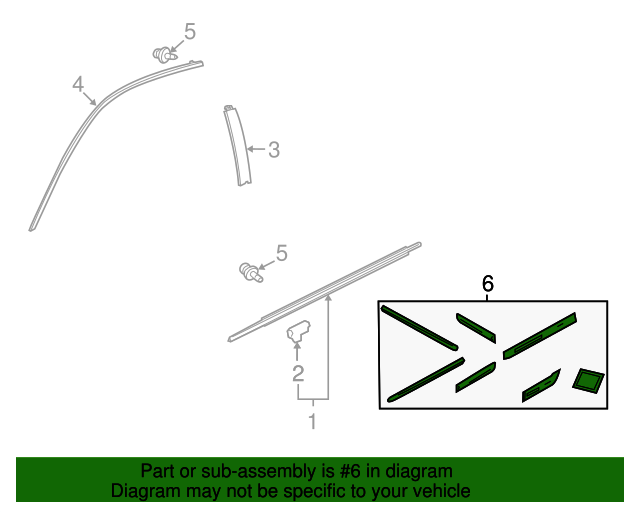 5
4
3
5
6
2
1

Part or sub-assembly is #6 in diagram
Diagram may not be specific to your vehicle