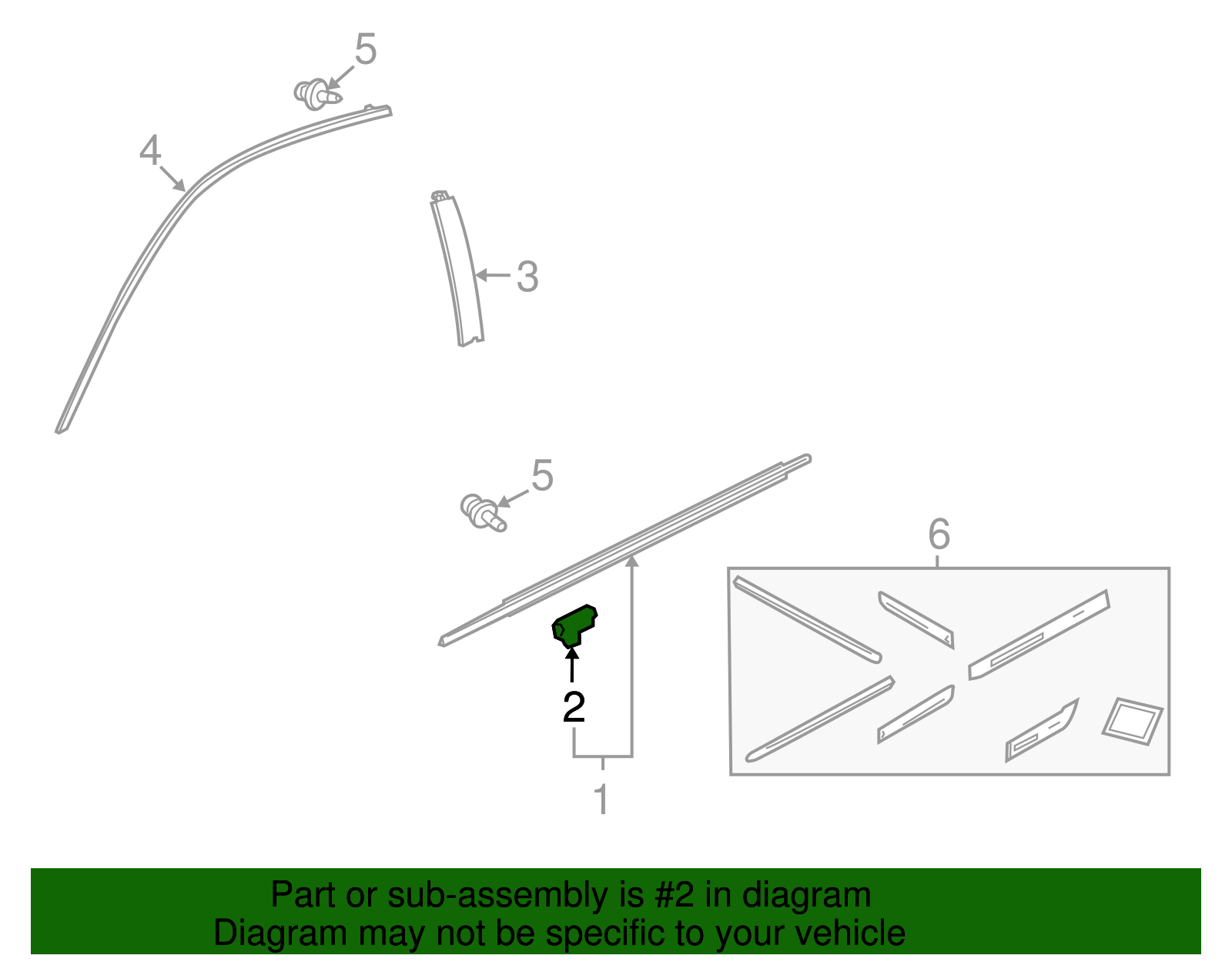 5

4

3

5

6

2

1

Part or sub-assembly is #2 in diagram
Diagram may not be specific to your vehicle