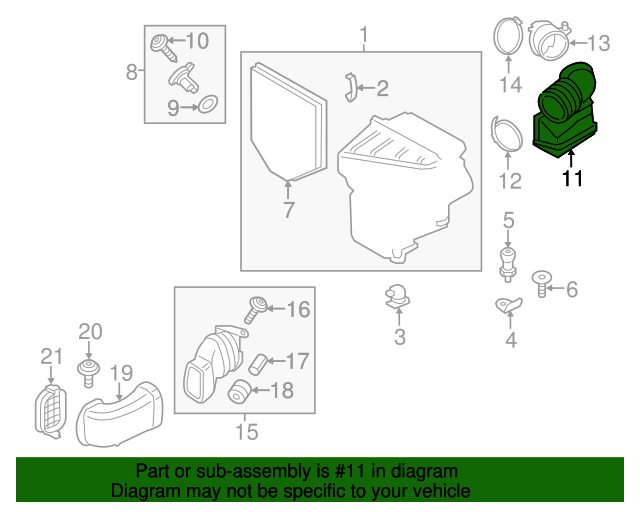 10
8
9
1
2
7
14
13
12
11
5
6
4
3
16
17
18
15
20
21
19

Part or sub-assembly is #11 in diagram
Diagram may not be specific to your vehicle