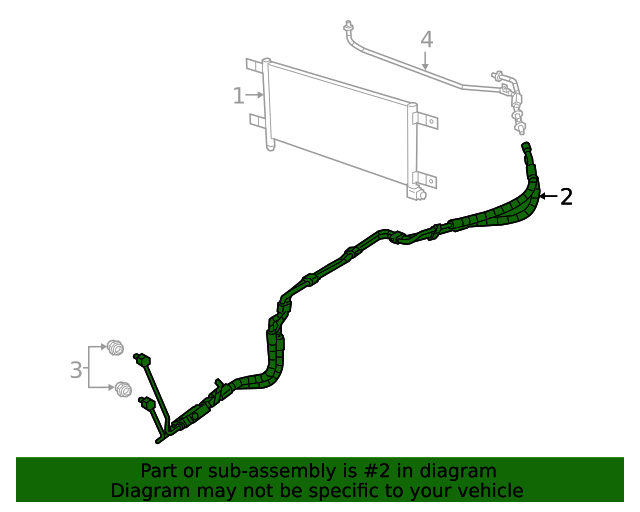 4
1
2
3
Part or sub-assembly is #2 in diagram
Diagram may not be specific to your vehicle