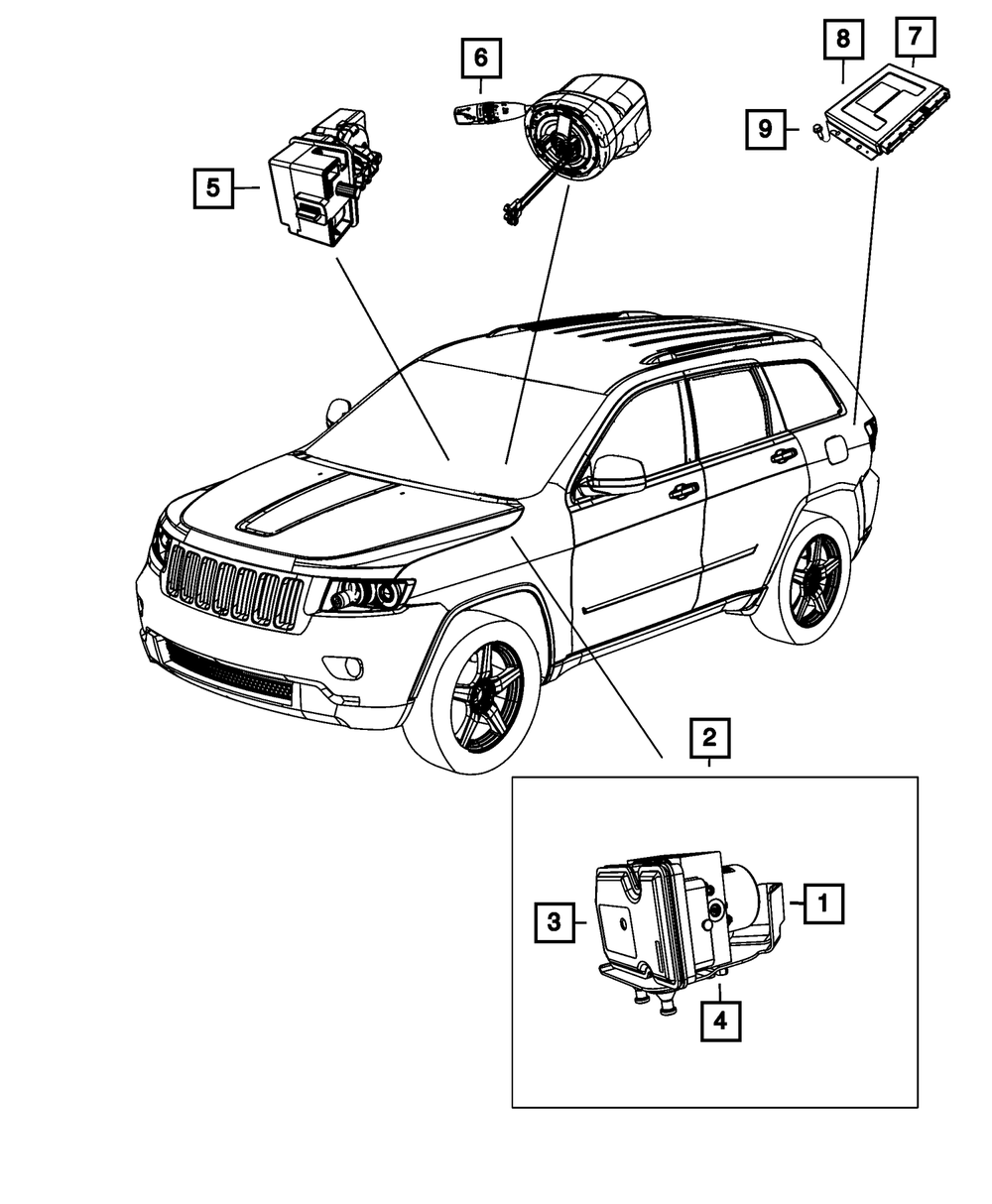 6
8
7
9
5
2
3
1
4