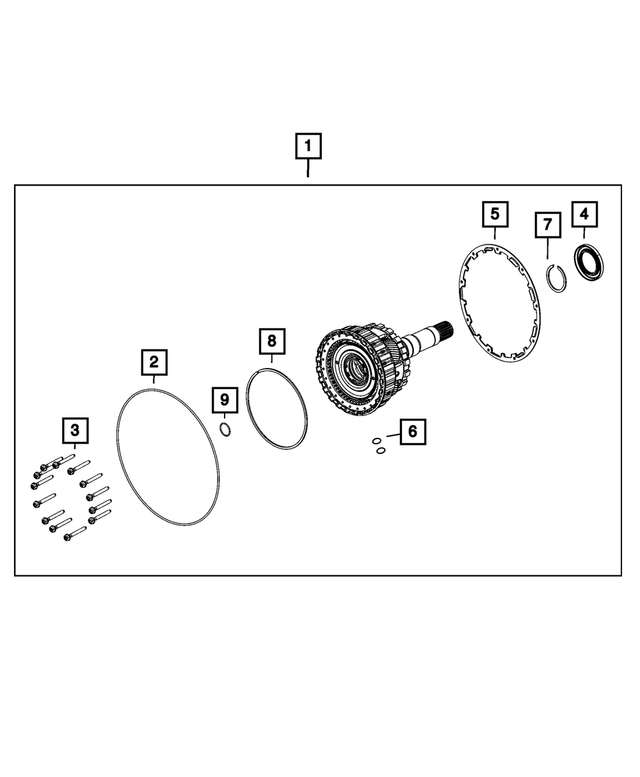 1
5
7
4
8
2
9
6
3