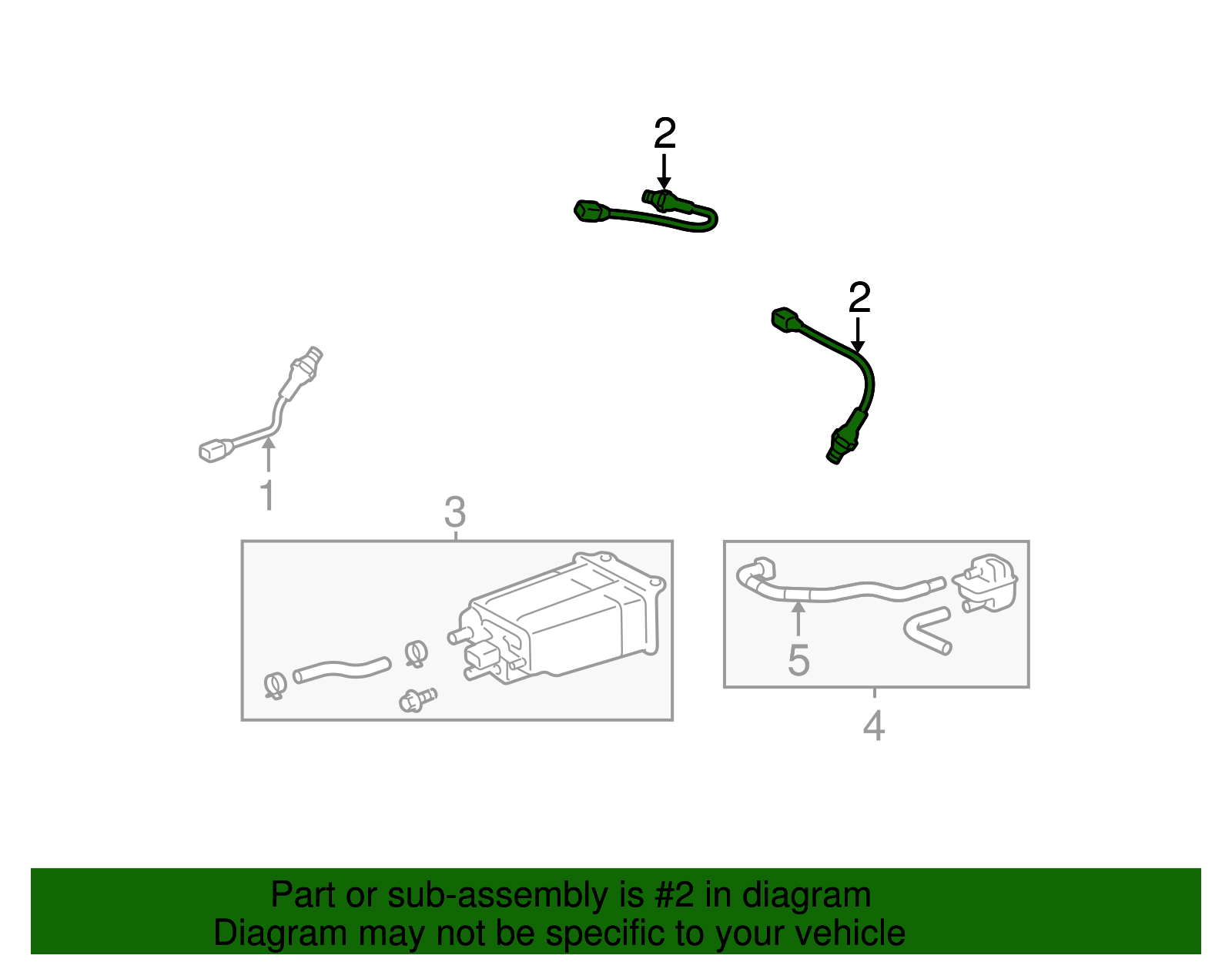 2

2

1

3

5

4

Part or sub-assembly is #2 in diagram
Diagram may not be specific to your vehicle