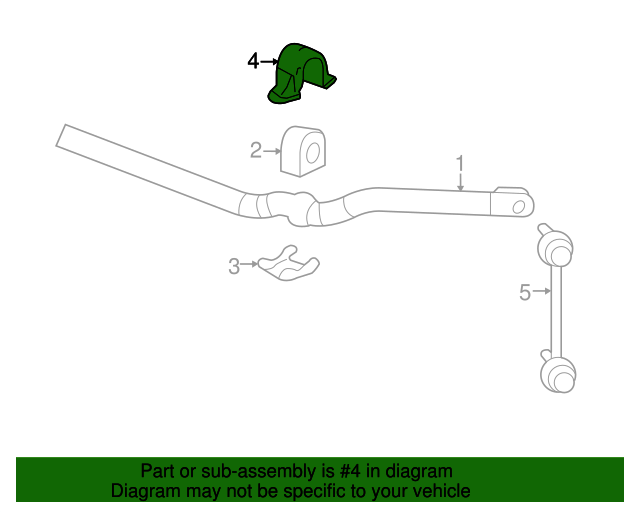 4
2
1
3
5

Part or sub-assembly is #4 in diagram
Diagram may not be specific to your vehicle