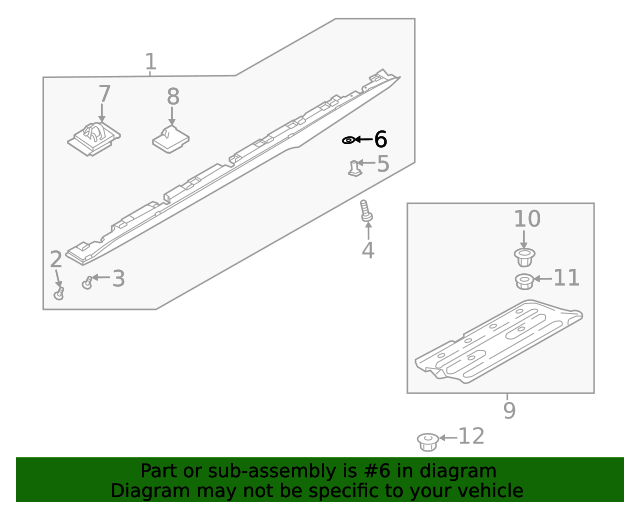 1
7
8
6
5
4
2
3
10
11
9
12

Part or sub-assembly is #6 in diagram
Diagram may not be specific to your vehicle