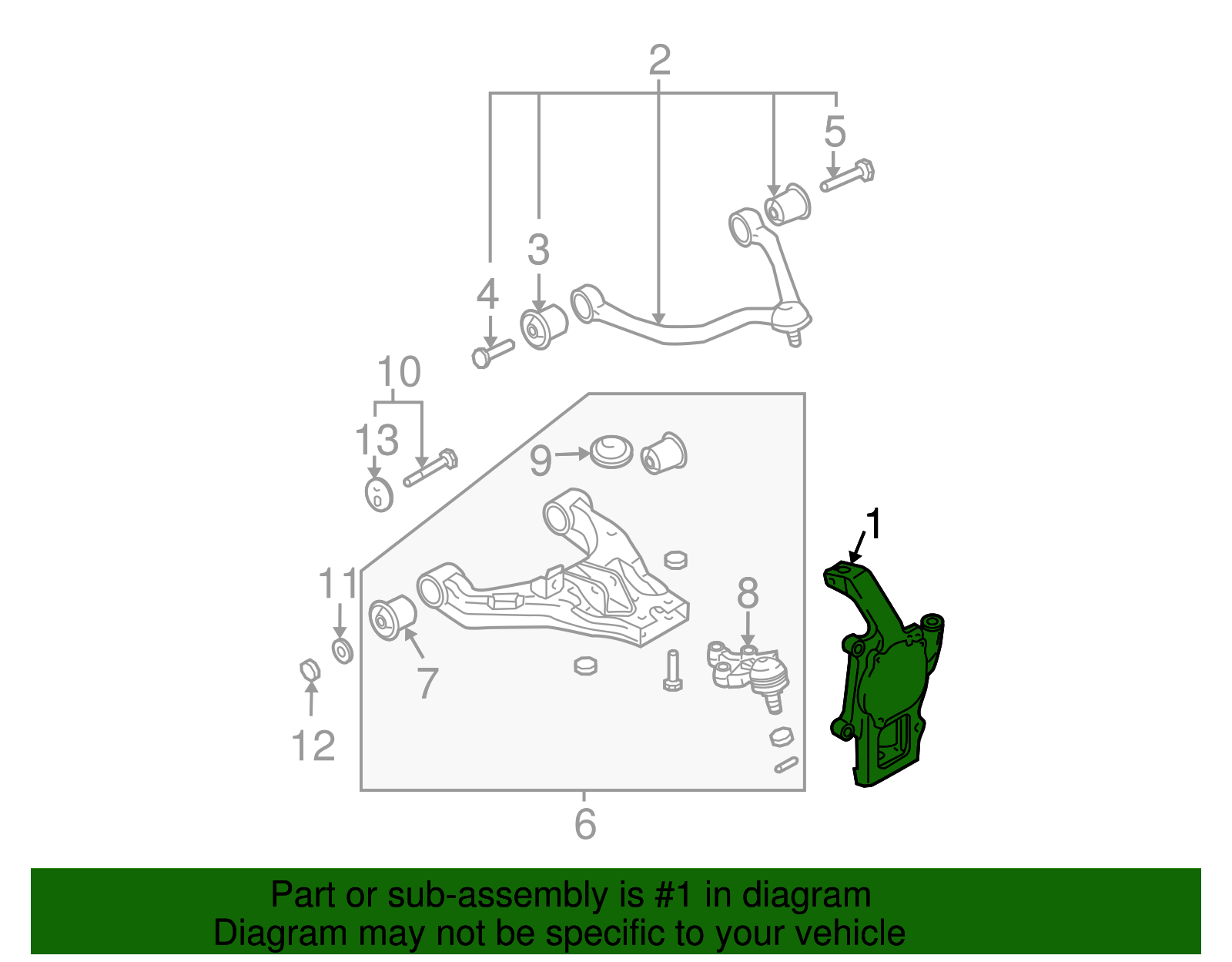 2
5
3
4
10
13
9
1
11
8
7
12
6

Part or sub-assembly is #1 in diagram
Diagram may not be specific to your vehicle