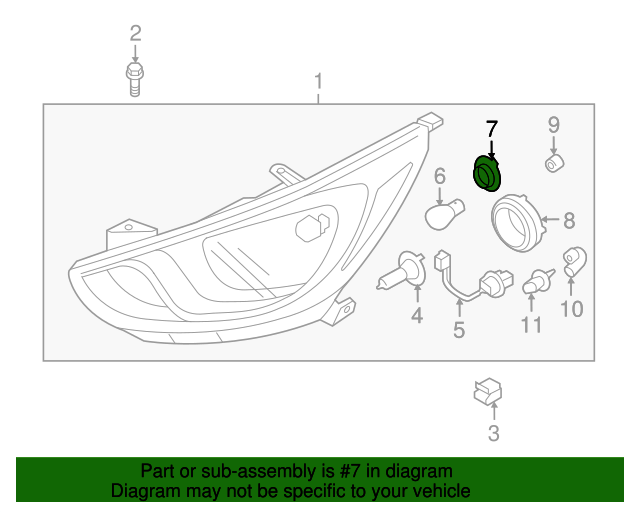 2

1

7

9

6

8

4

5

11

10

3

Part or sub-assembly is #7 in diagram
Diagram may not be specific to your vehicle