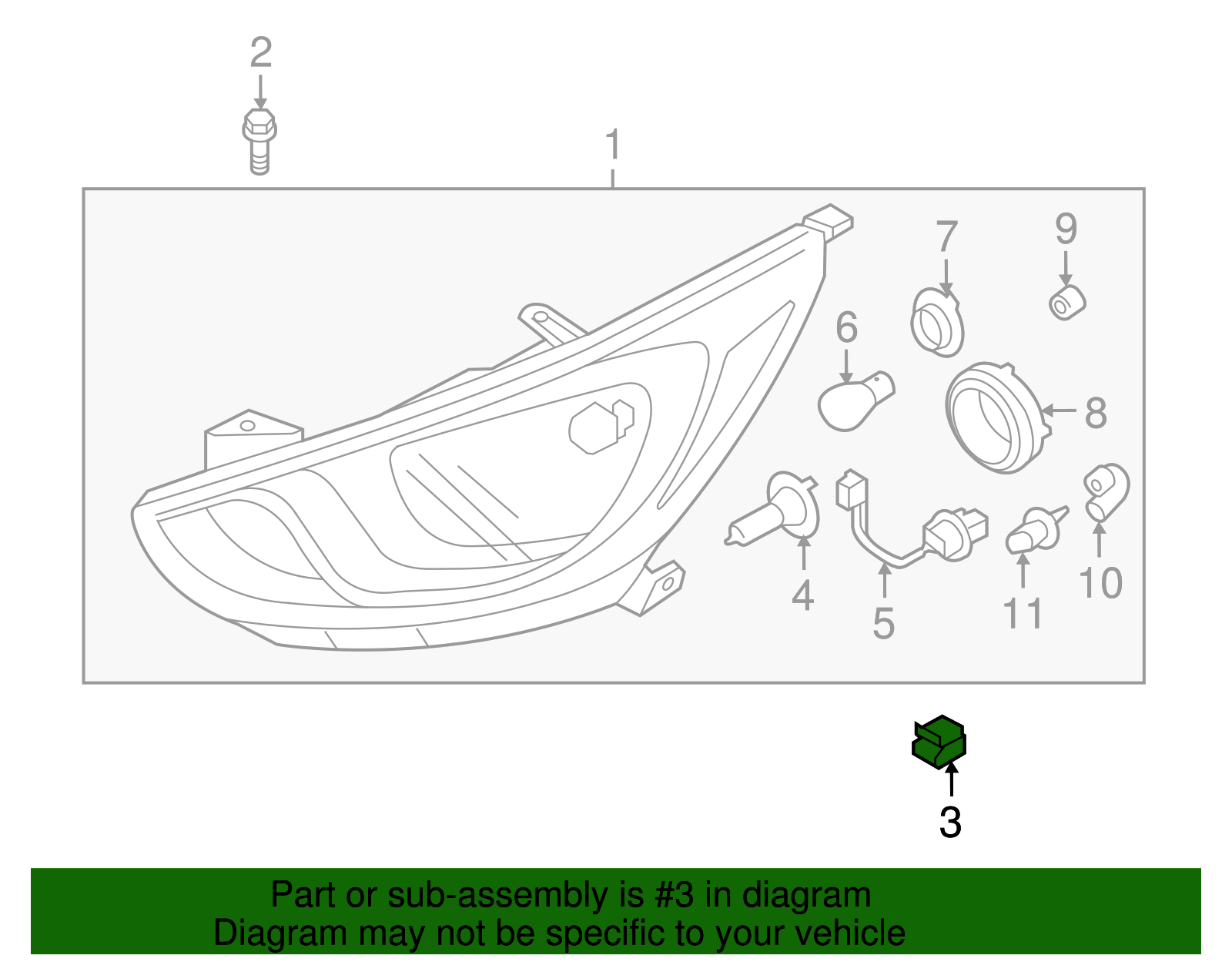 2
1
7
9
6
8
4
5
11
10
3

Part or sub-assembly is #3 in diagram
Diagram may not be specific to your vehicle