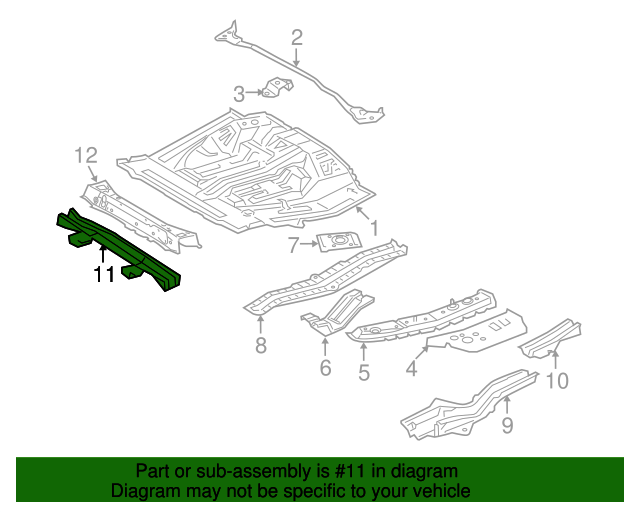 2
3
12
1
7
11
8
6
5
4
10
9

Part or sub-assembly is #11 in diagram
Diagram may not be specific to your vehicle