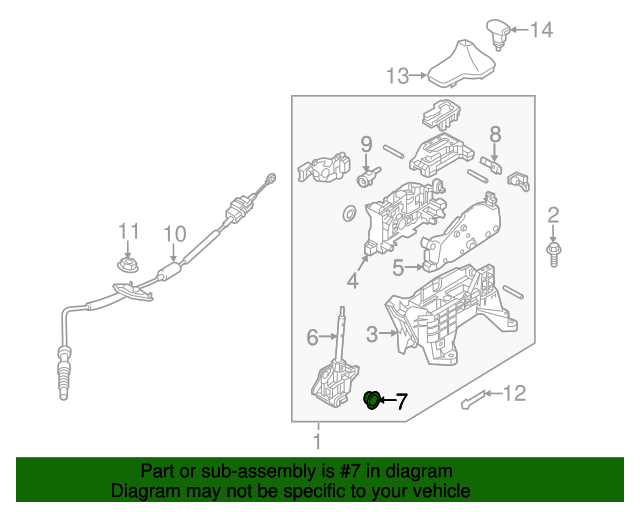 14
13
9
8
2
11
10
4
5
6
3
7
12
1

Part or sub-assembly is #7 in diagram
Diagram may not be specific to your vehicle