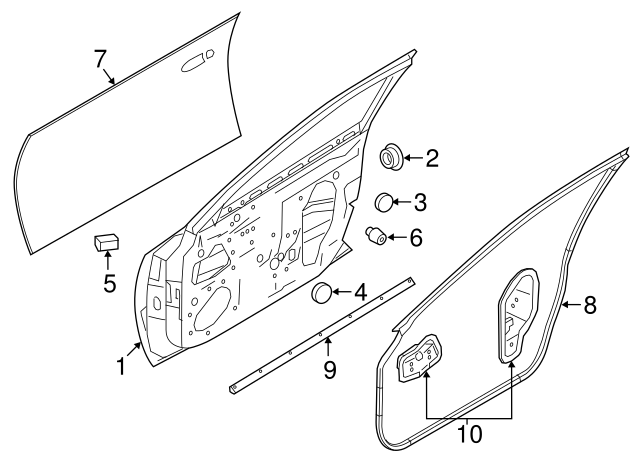 7
2
3
6
5
4
8
1
9
10