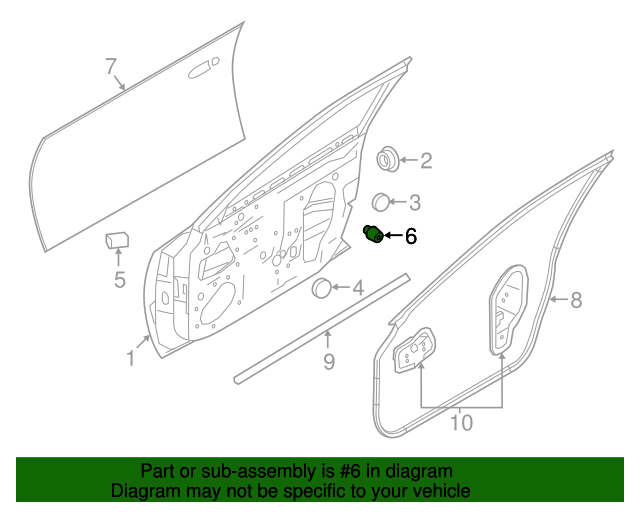 7
2
3
6
5
4
8
1
9
10
Part or sub-assembly is #6 in diagram
Diagram may not be specific to your vehicle