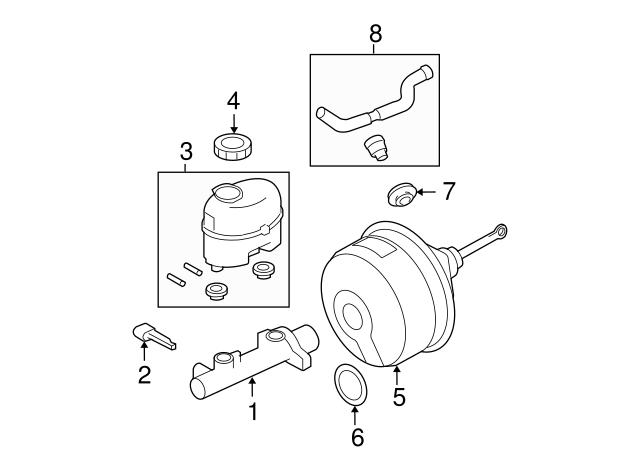 8
4
3
7
2
1
5
6